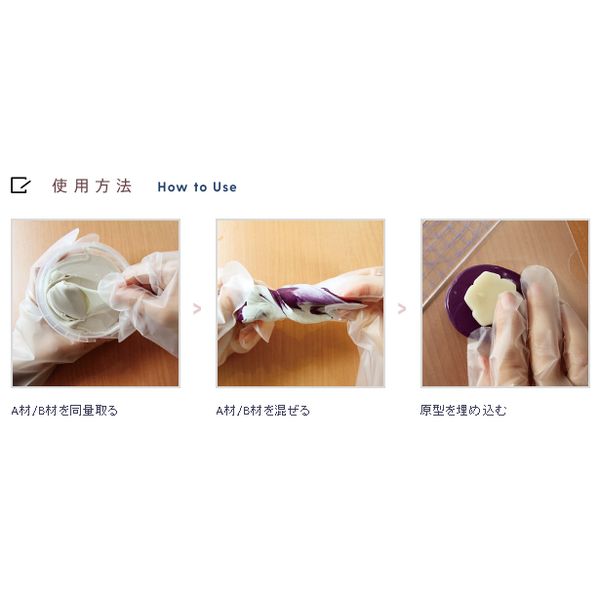 使用方法 How to Use

>

>

A材/B材を同量取る

A材/B材を混ぜる

原型を埋め込む