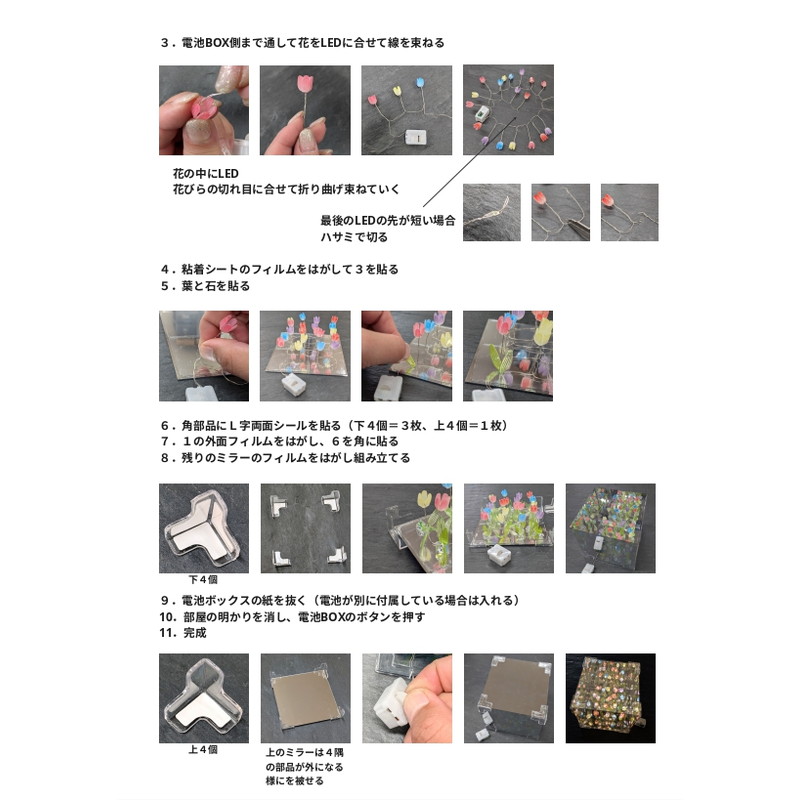 ３．電池BOX側まで通して花をLEDに合せて線を束ねる

花の中にLED
花びらの切れ目に合せて折り曲げ束ねていく

最後のLEDの先が短い場合
ハサミで切る

４．粘着シートのフィルムをはがして３を貼る
５．葉と石を貼る

６．角部品にＬ字両面シールを貼る（下４個＝３枚、上４個＝１枚）
７．１の外面フィルムをはがし、６を角に貼る
８．残りのミラーのフィルムをはがし組み立てる

下４個

９．電池ボックスの紙を抜く（電池が別に付属している場合は入れる）
10．部屋の明かりを消し、電池BOXのボタンを押す
11．完成

上４個

上のミラーは４隅
の部品が外になる
様にを被せる