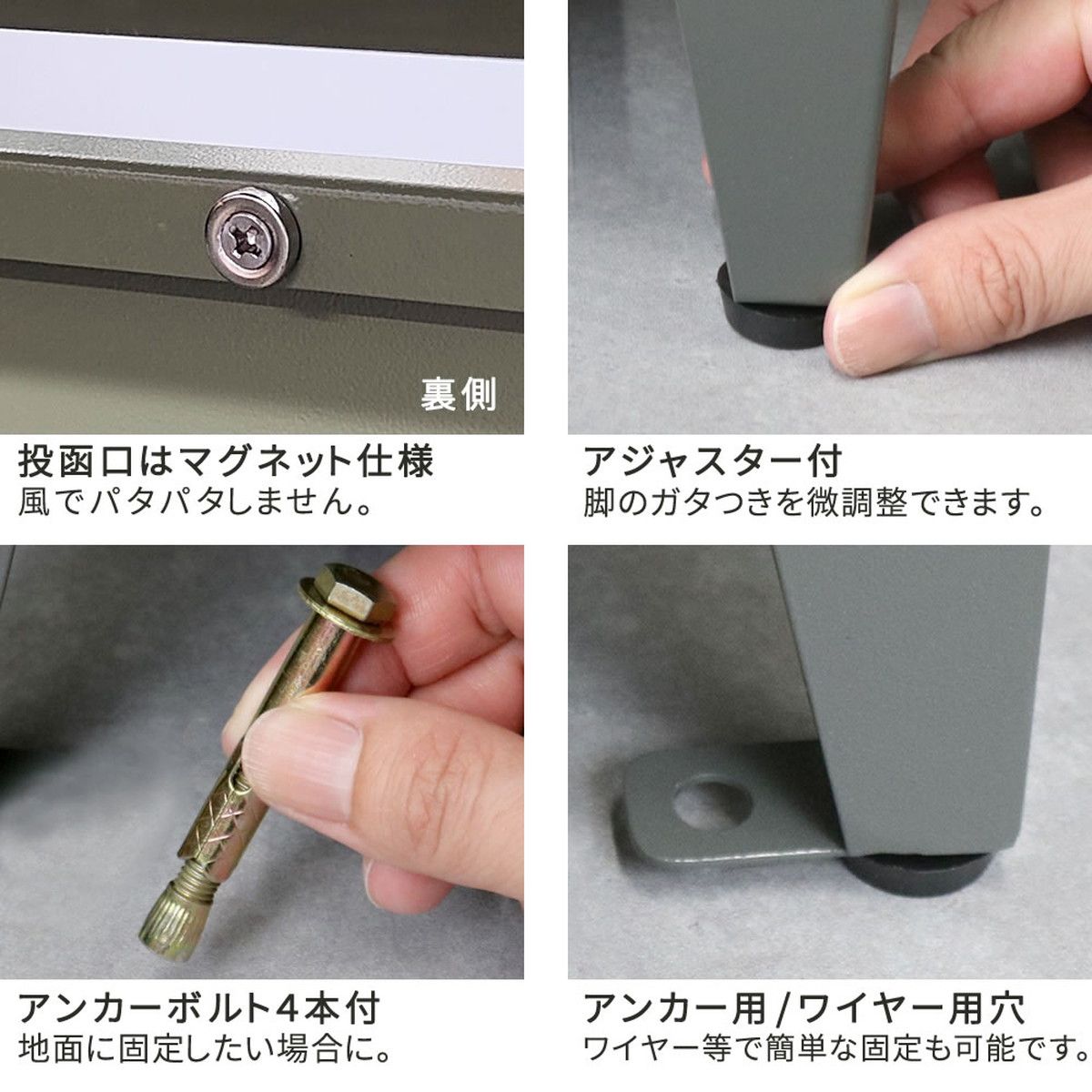 裏側

投函口はマグネット仕様
風でパタパタしません。

アジャスター付
脚のガタつきを微調整できます。

アンカーボルト4本付
地面に固定したい場合に。

アンカー用/ワイヤー用穴
ワイヤー等で簡単な固定も可能です。