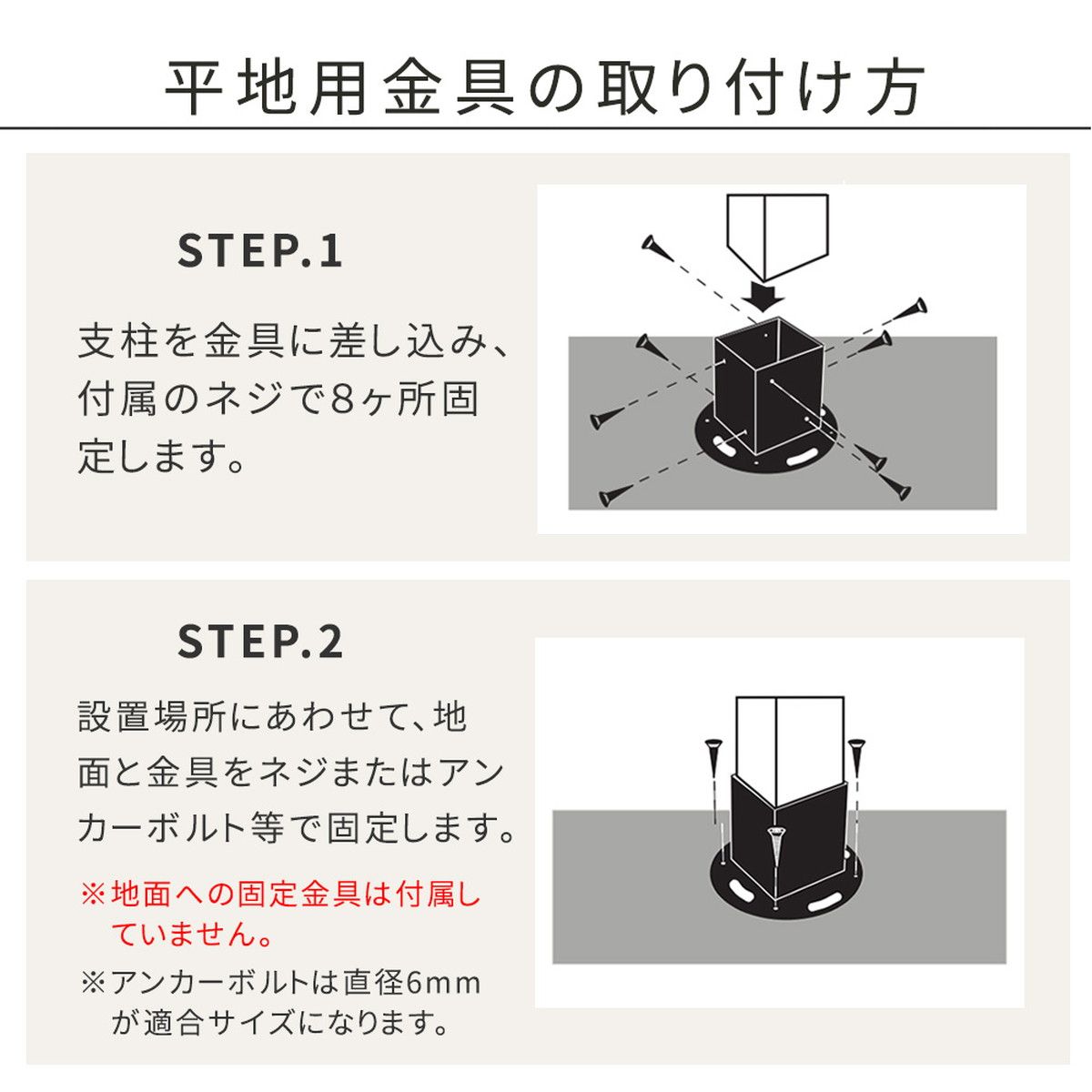 平地用金具の取り付け方

STEP.1

支柱を金具に差し込み、付属のネジで8ヶ所固定します。

STEP.2

設置場所にあわせて、地面と金具をネジまたはアンカーボルト等で固定します。

※地面への固定金具は付属していません。

※アンカーボルトは直径6mmが適合サイズになります。