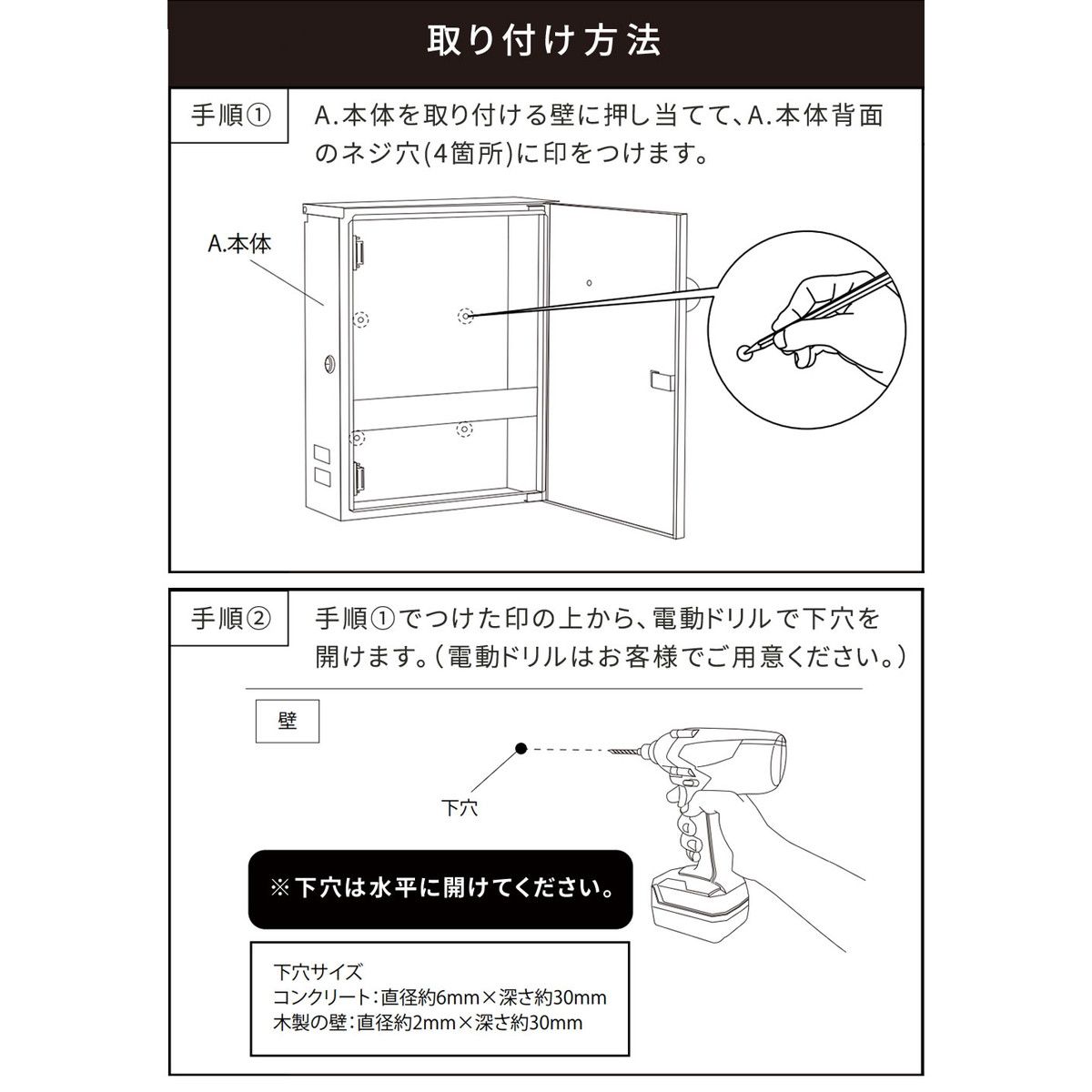 取り付け方法

手順①

A.本体を取り付ける壁に押し当てて、A.本体背面のネジ穴(4箇所)に印をつけます。

A.本体

手順②

手順①でつけた印の上から、電動ドリルで下穴を開けます。(電動ドリルはお客様でご用意ください。)

壁

下穴

※下穴は水平に開けてください。

下穴サイズ
コンクリート:直径約6mm×深さ約30mm
木製の壁:直径約2mm×深さ約30mm