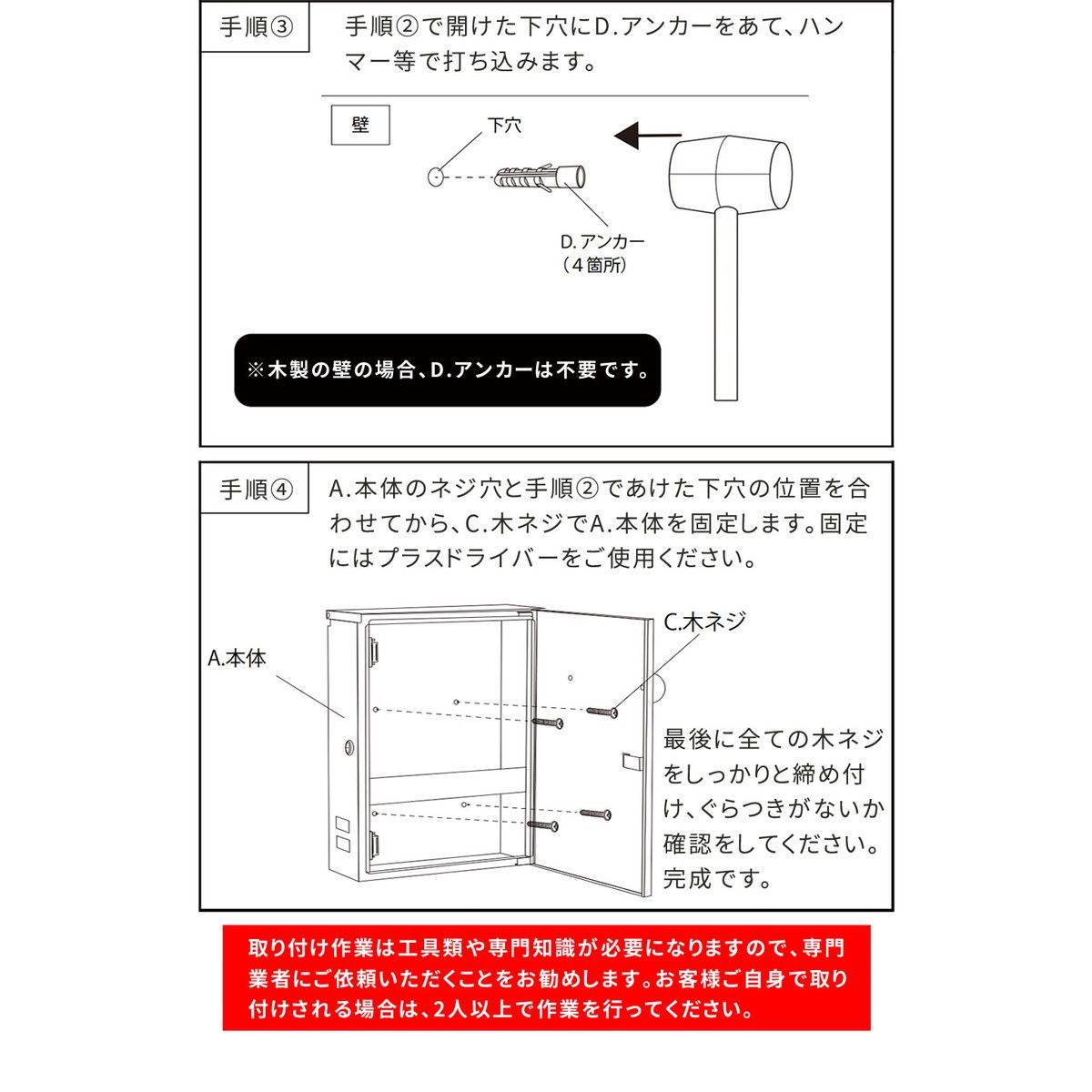 手順③

手順②で開けた下穴にD.アンカーをあて、ハンマー等で打ち込みます。

壁

下穴

D.アンカー
（４箇所）

※木製の壁の場合、D.アンカーは不要です。

手順④

A.本体のネジ穴と手順②であけた下穴の位置を合わせてから、C.木ネジでA.本体を固定します。固定にはプラスドライバーをご使用ください。

A.本体

C.木ネジ

最後に全ての木ネジをしっかりと締め付け、ぐらつきがないか確認をしてください。完成です。

取り付け作業は工具類や専門知識が必要になりますので、専門業者にご依頼いただくことをお勧めします。お客様ご自身で取り付けされる場合は、2人以上で作業を行ってください。