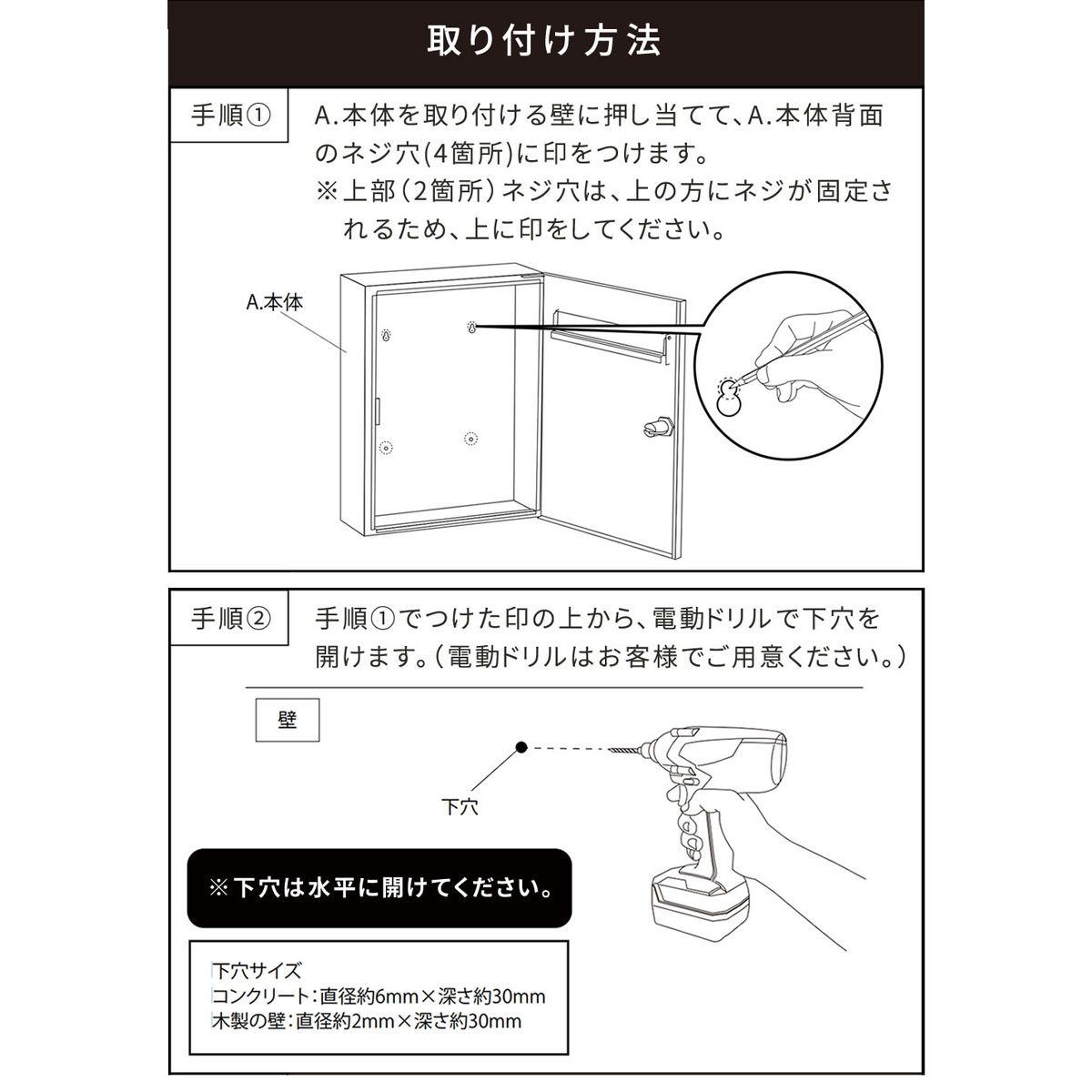 取り付け方法

手順①

A.本体を取り付ける壁に押し当てて、A.本体背面のネジ穴(4箇所)に印をつけます。
※上部(2箇所)ネジ穴は、上の方にネジが固定されるため、上に印をしてください。

A.本体

手順②

手順①でつけた印の上から、電動ドリルで下穴を開けます。(電動ドリルはお客様でご用意ください。)

壁

下穴

※下穴は水平に開けてください。

下穴サイズ
コンクリート:直径約6mm×深さ約30mm
木製の壁:直径約2mm×深さ約30mm