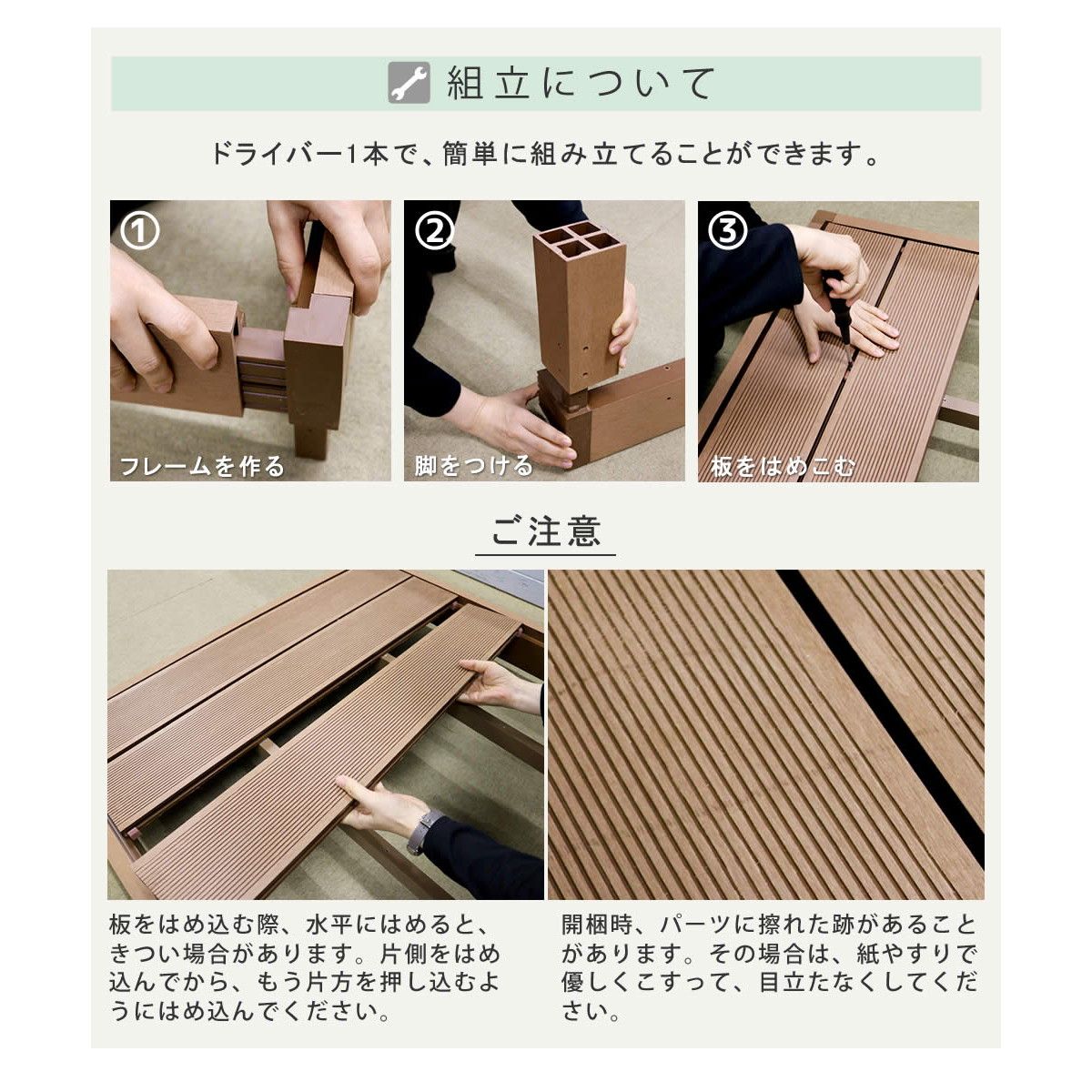 組立について

ドライバー1本で、簡単に組み立てることができます。

①
フレームを作る

②
脚をつける

③
板をはめこむ

ご注意

板をはめ込む際、水平にはめると、きつい場合があります。片側をはめ込んでから、もう片方を押し込むようにはめ込んでください。

開梱時、パーツに擦れた跡があることがあります。その場合は、紙やすりで優しくこすって、目立たなくしてください。