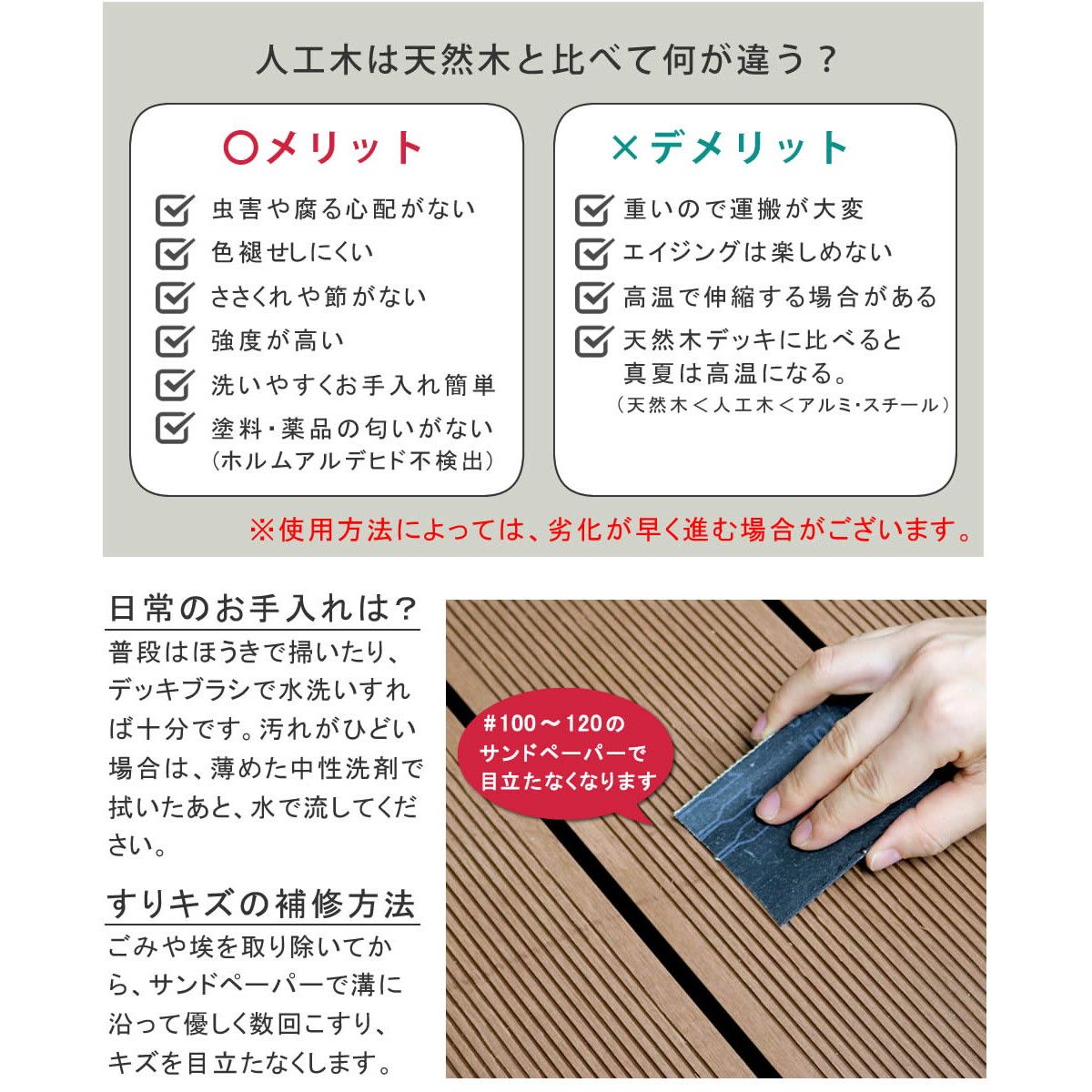 人工木は天然木と比べて何が違う？

〇メリット

虫害や腐る心配がない
色褪せしにくい
ささくれや節がない
強度が高い
洗いやすくお手入れ簡単
塗料・薬品の匂いがない
（ホルムアルデヒド不検出）

×デメリット

重いので運搬が大変
エイジングは楽しめない
高温で伸縮する場合がある
天然木デッキに比べると真夏は高温になる。
（天然木＜人工木＜アルミ・スチール）

※使用方法によっては、劣化が早く進む場合がございます。

日常のお手入れは？

普段はほうきで掃いたり、デッキブラシで水洗いすれば十分です。汚れがひどい場合は、薄めた中性洗剤で拭いたあと、水で流してください。

すりキズの補修方法

ごみや埃を取り除いてから、サンドペーパーで溝に沿って優しく数回こすり、キズを目立たなくします。

#100～120のサンドペーパーで目立たなくなります