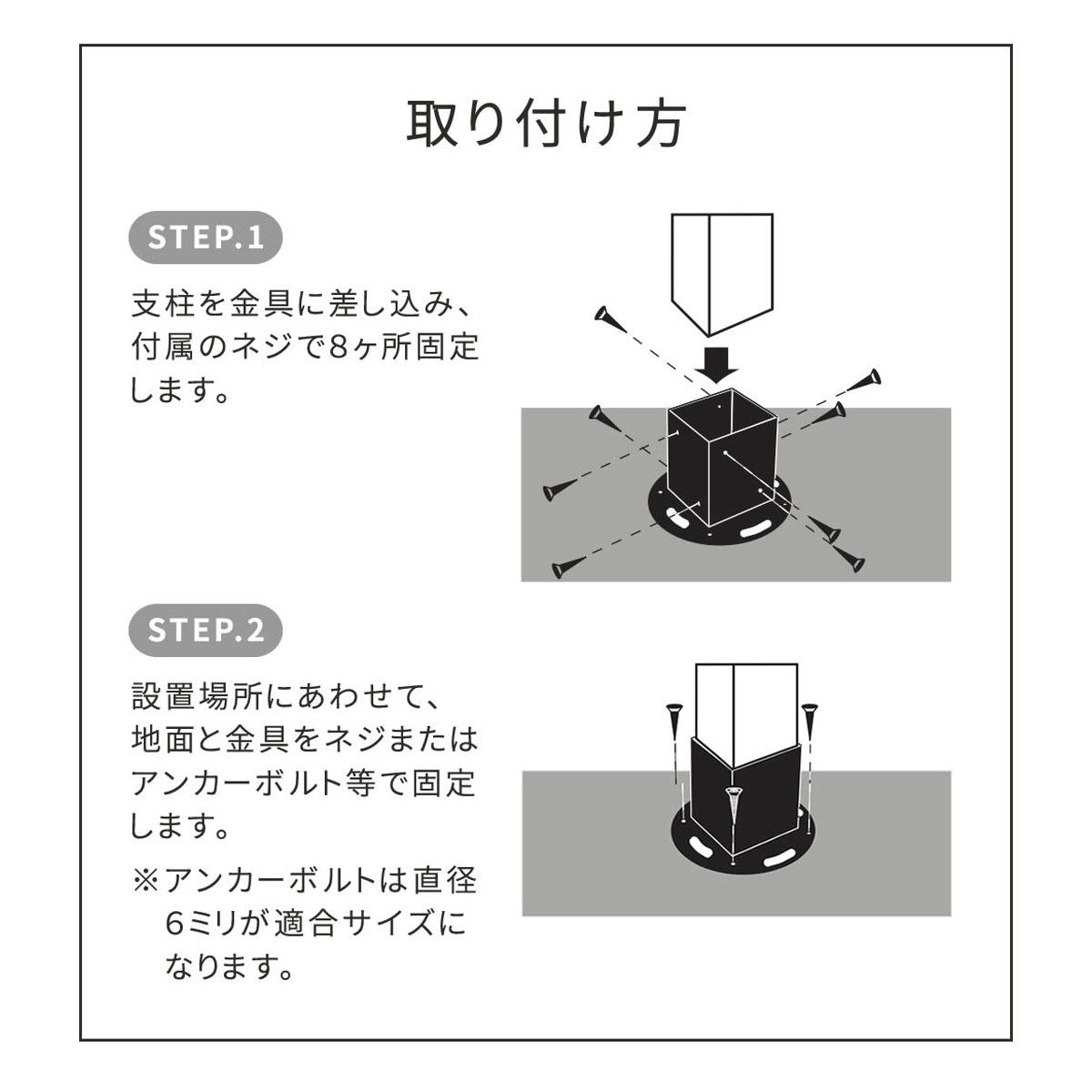 取り付け方

STEP.1

支柱を金具に差し込み、付属のネジで8ヶ所固定します。

STEP.2

設置場所にあわせて、地面と金具をネジまたはアンカーボルト等で固定します。

※アンカーボルトは直径6ミリが適合サイズになります。