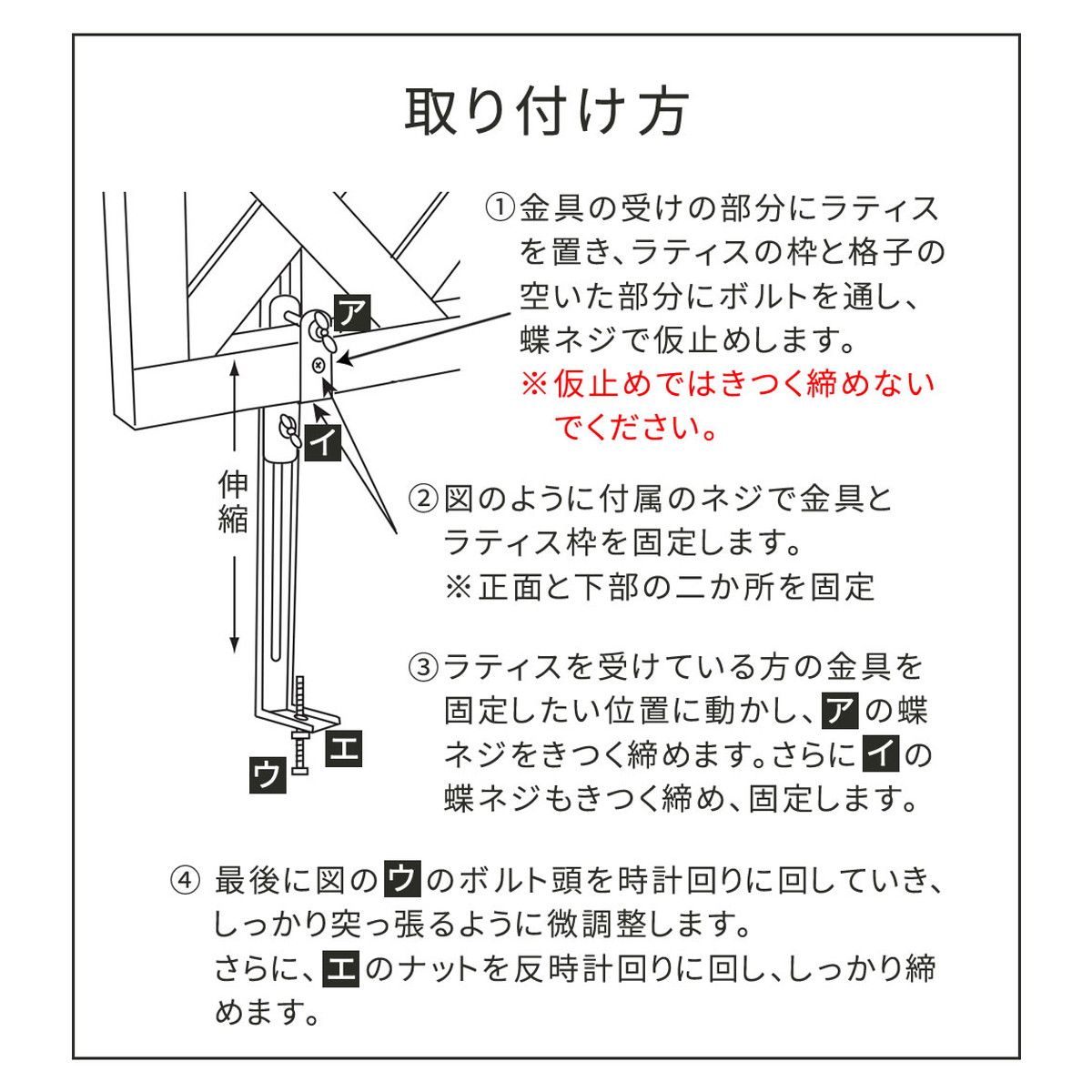 取り付け方

ア
イ
伸縮
エ
ウ

①金具の受けの部分にラティスを置き、ラティスの枠と格子の空いた部分にボルトを通し、蝶ネジで仮止めします。
※仮止めではきつく締めないでください。

②図のように付属のネジで金具とラティス枠を固定します。
※正面と下部の二か所を固定

③ラティスを受けている方の金具を固定したい位置に動かし、アの蝶ネジをきつく締めます。さらにイの蝶ネジもきつく締め、固定します。

④ 最後に図のウのボルト頭を時計回りに回していき、しっかり突っ張るように微調整します。
さらに、エのナットを反時計回りに回し、しっかり締めます。