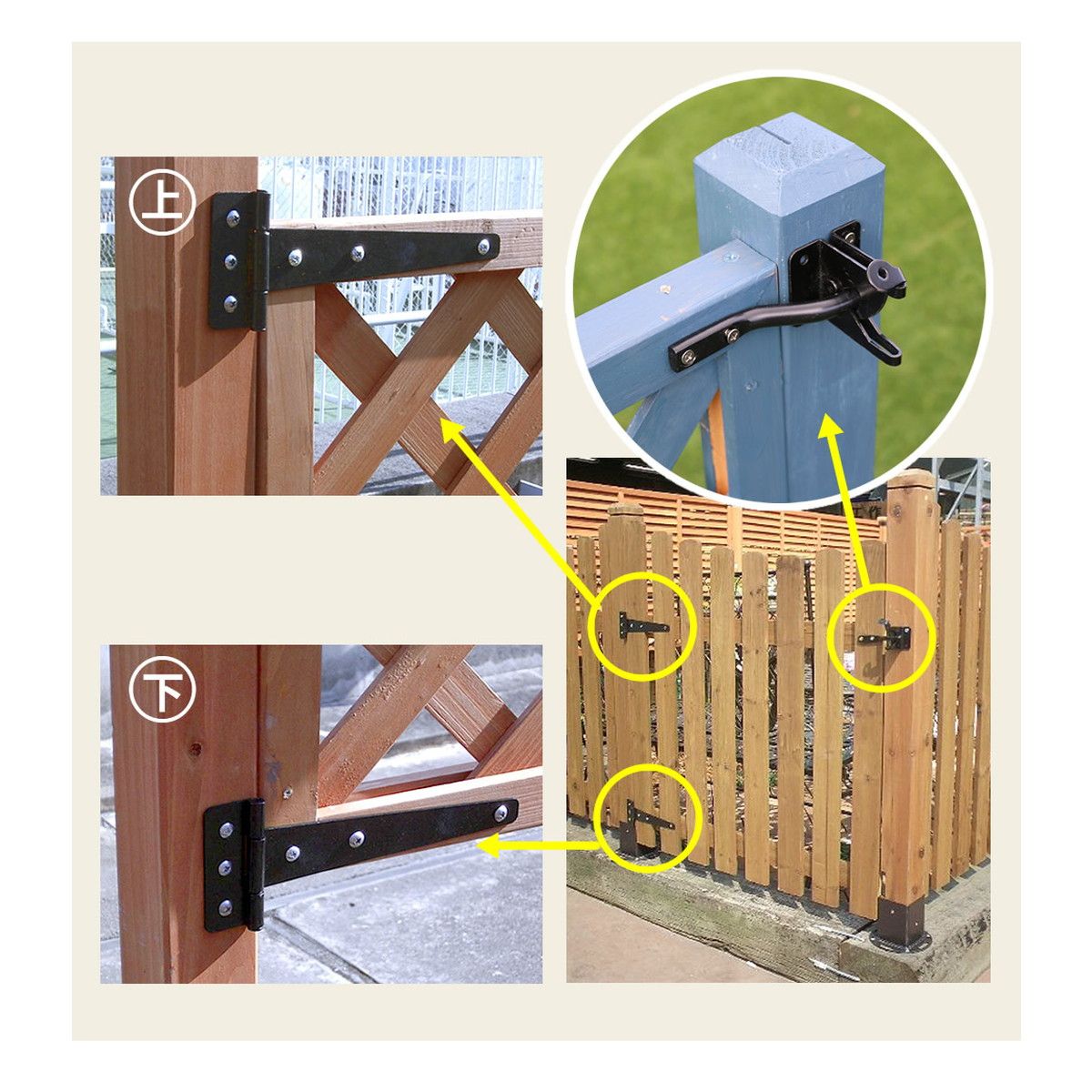 上

下