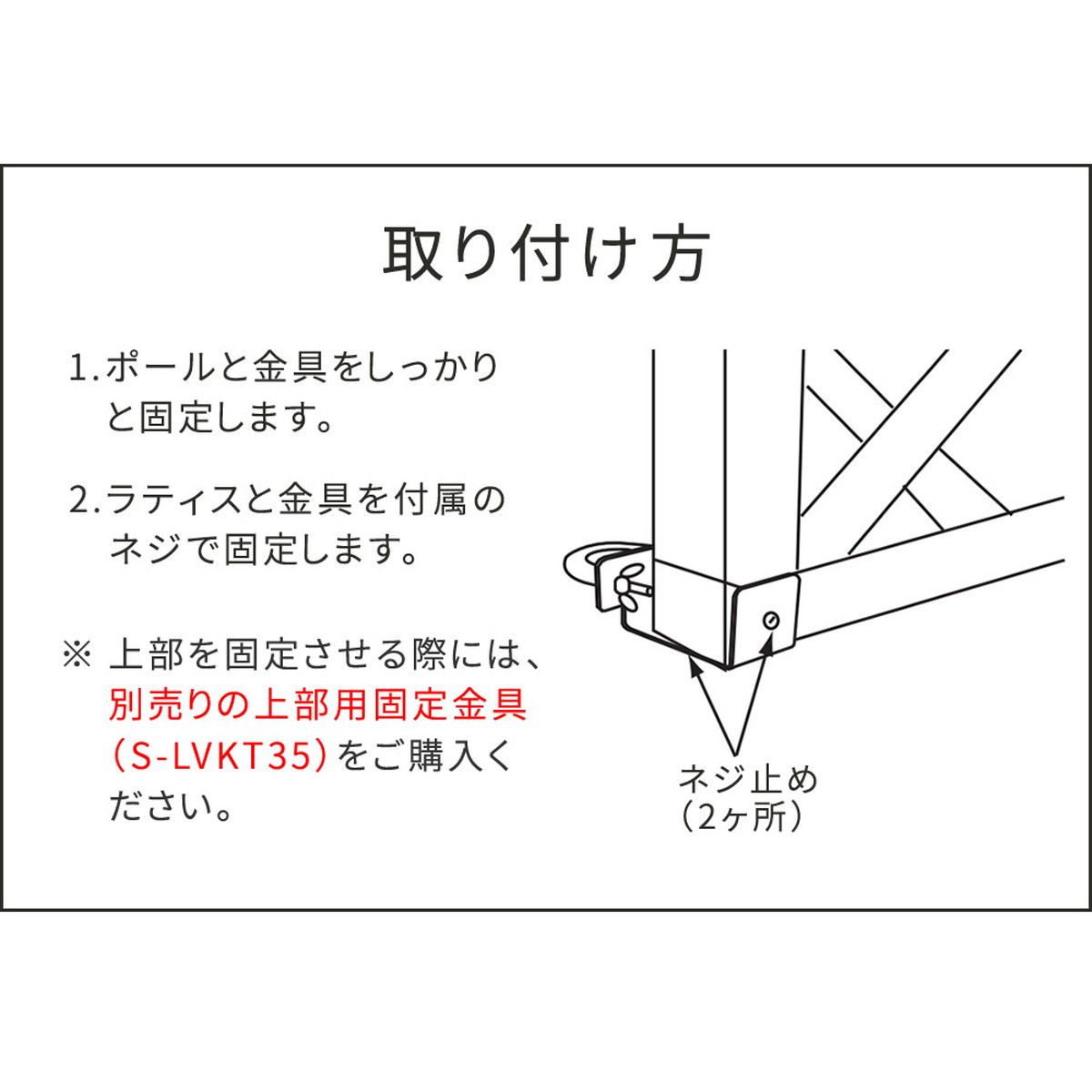 取り付け方

1.ポールと金具をしっかりと固定します。

2.ラティスと金具を付属のネジで固定します。

※ 上部を固定させる際には、別売りの上部用固定金具（S-LVKT35）をご購入ください。

ネジ止め
（2ヶ所）