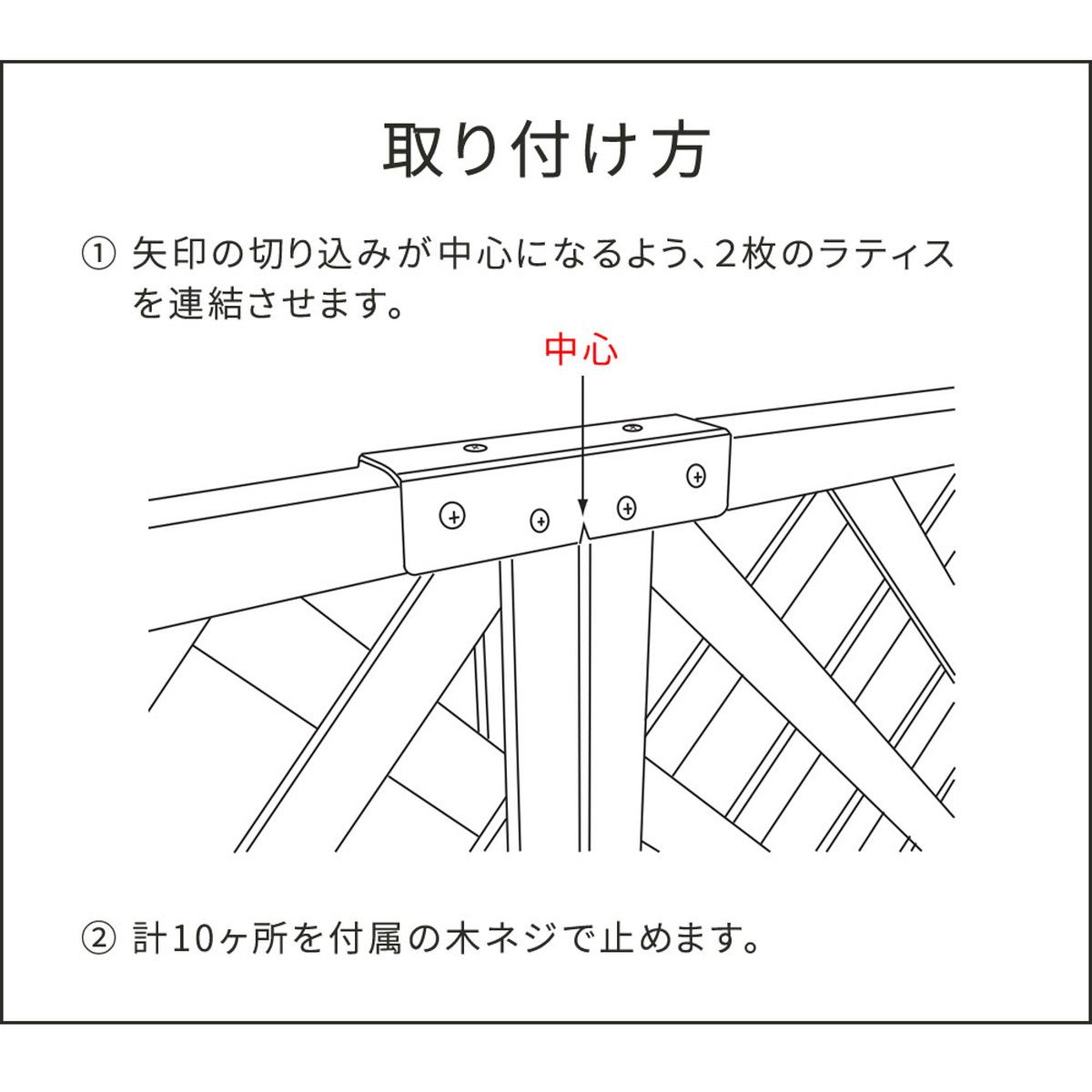 取り付け方

① 矢印の切り込みが中心になるよう、2枚のラティスを連結させます。

中心

② 計10ヶ所を付属の木ネジで止めます。