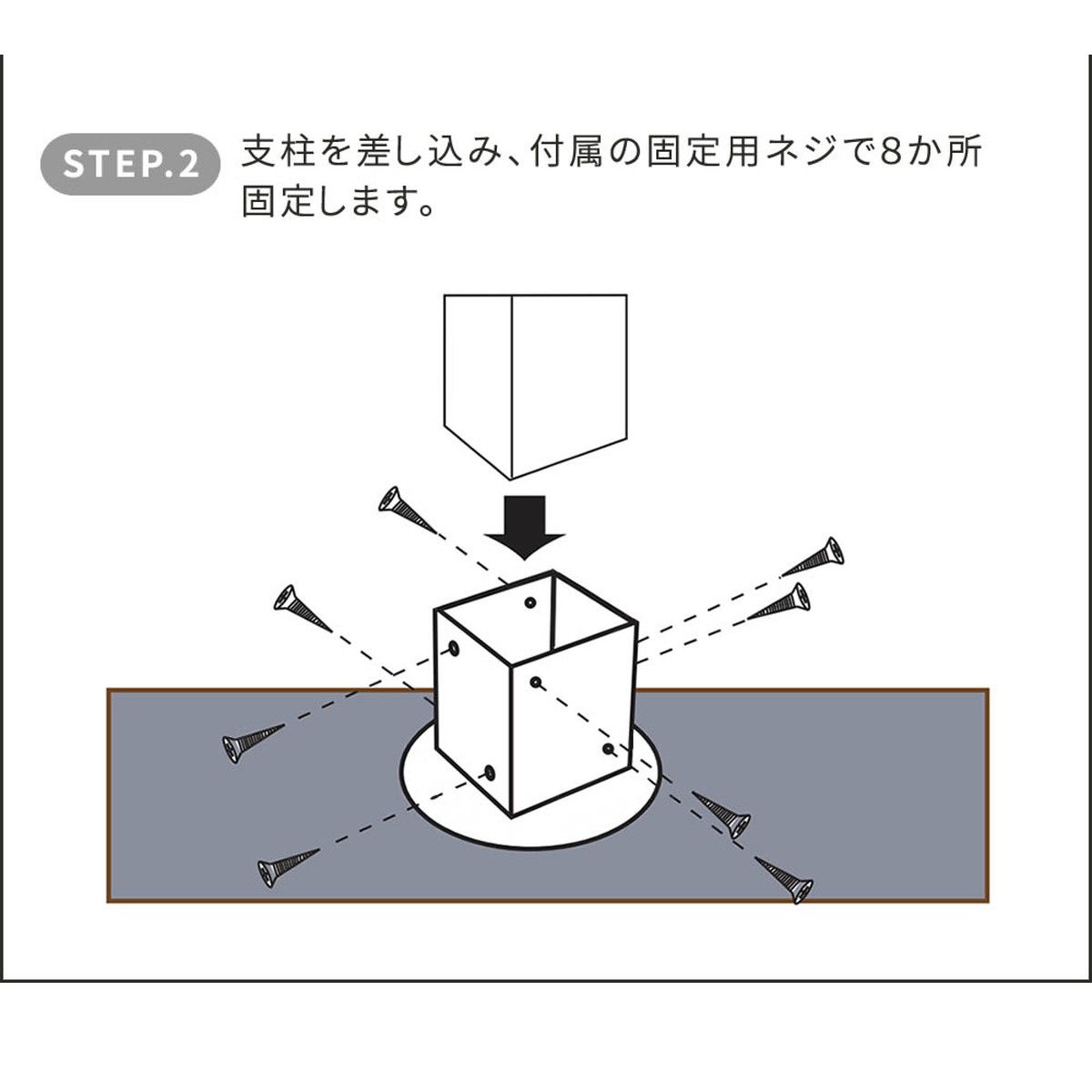 STEP.2

支柱を差し込み、付属の固定用ネジで8か所固定します。