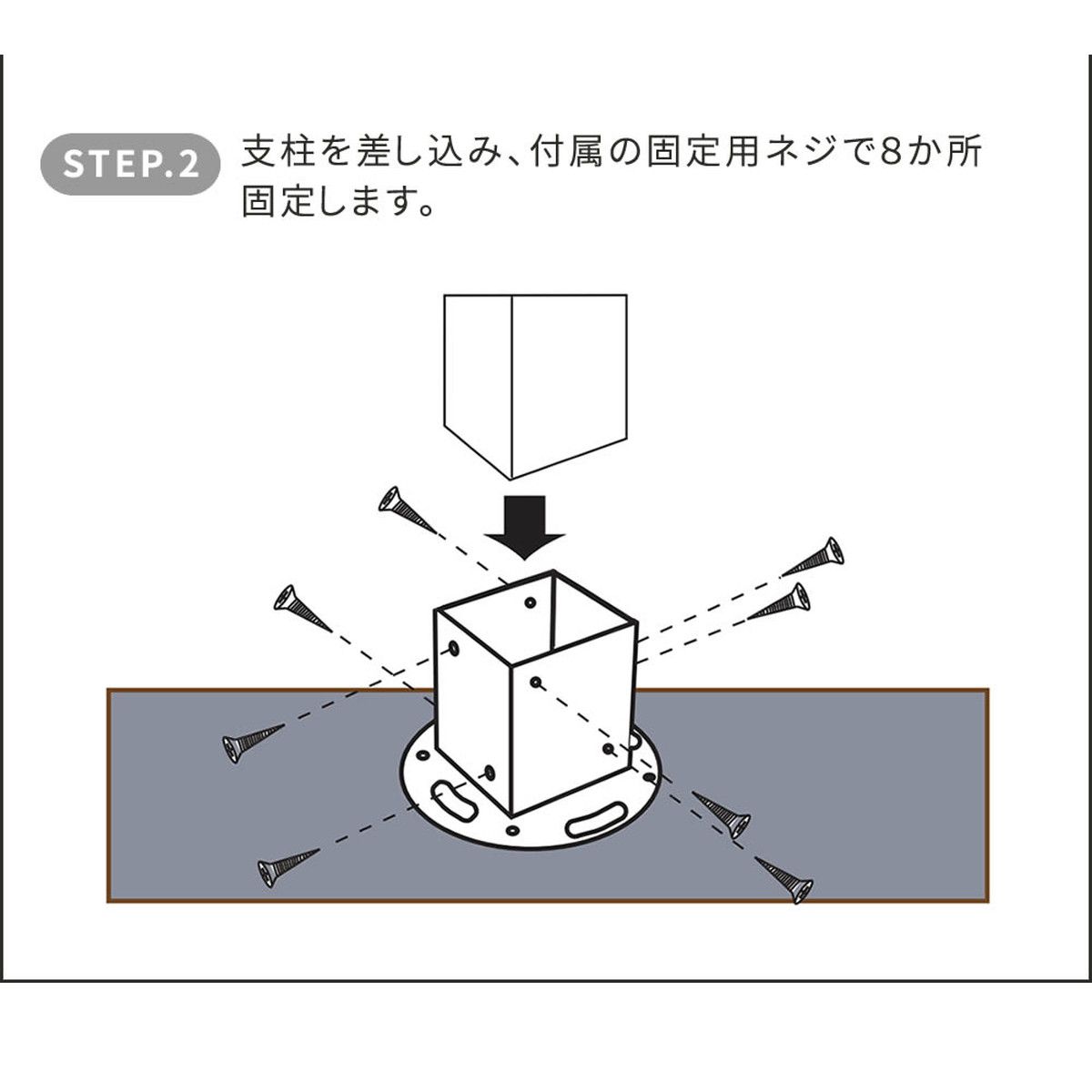 STEP.2

支柱を差し込み、付属の固定用ネジで8か所固定します。