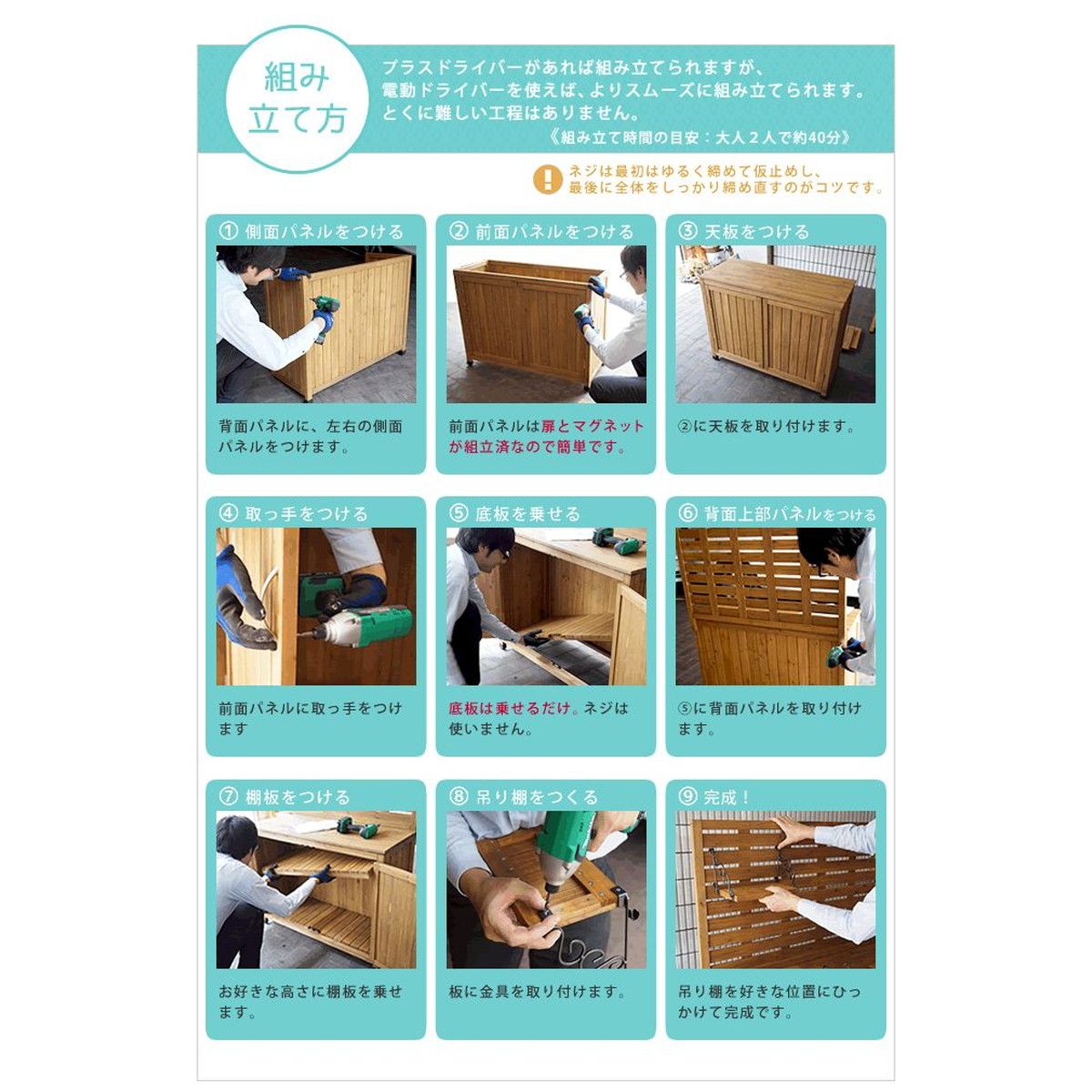 組み立て方

プラスドライバーがあれば組み立てられますが、電動ドライバーを使えば、よりスムーズに組み立てられます。とくに難しい工程はありません。

《組み立て時間の目安：大人２人で約40分》

ネジは最初はゆるく締めて仮止めし、最後に全体をしっかり締め直すのがコツです。

① 側面パネルをつける

背面パネルに、左右の側面パネルをつけます。

② 前面パネルをつける

前面パネルは扉とマグネットが組立済なので簡単です。

③ 天板をつける

②に天板を取り付けます。

④ 取っ手をつける

前面パネルに取っ手をつけます

⑤ 底板を乗せる

底板は乗せるだけ。ネジは使いません。

⑥ 背面上部パネルをつける

⑤に背面パネルを取り付けます。

⑦ 棚板をつける

お好きな高さに棚板を乗せます。

⑧ 吊り棚をつくる

板に金具を取り付けます。

⑨ 完成！

吊り棚を好きな位置にひっかけて完成です。