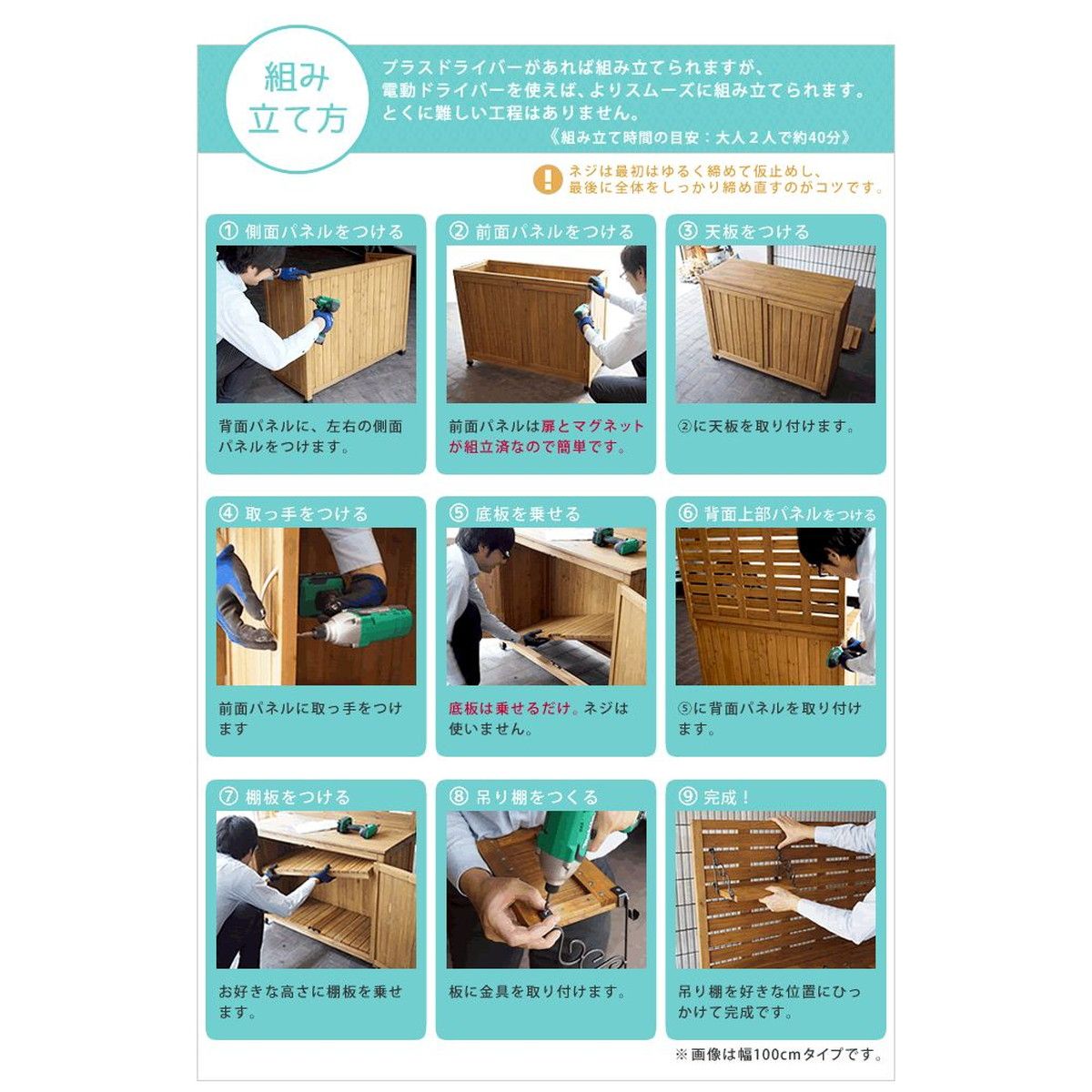 組み立て方

プラスドライバーがあれば組み立てられますが、電動ドライバーを使えば、よりスムーズに組み立てられます。とくに難しい工程はありません。

《組み立て時間の目安：大人２人で約40分》

ネジは最初はゆるく締めて仮止めし、最後に全体をしっかり締め直すのがコツです。

① 側面パネルをつける

背面パネルに、左右の側面パネルをつけます。

② 前面パネルをつける

前面パネルは扉とマグネットが組立済なので簡単です。

③ 天板をつける

②に天板を取り付けます。

④ 取っ手をつける

前面パネルに取っ手をつけます

⑤ 底板を乗せる

底板は乗せるだけ。ネジは使いません。

⑥ 背面上部パネルをつける

⑤に背面パネルを取り付けます。

⑦ 棚板をつける

お好きな高さに棚板を乗せます。

⑧ 吊り棚をつくる

板に金具を取り付けます。

⑨ 完成！

吊り棚を好きな位置にひっかけて完成です。

※画像は幅100cmタイプです。