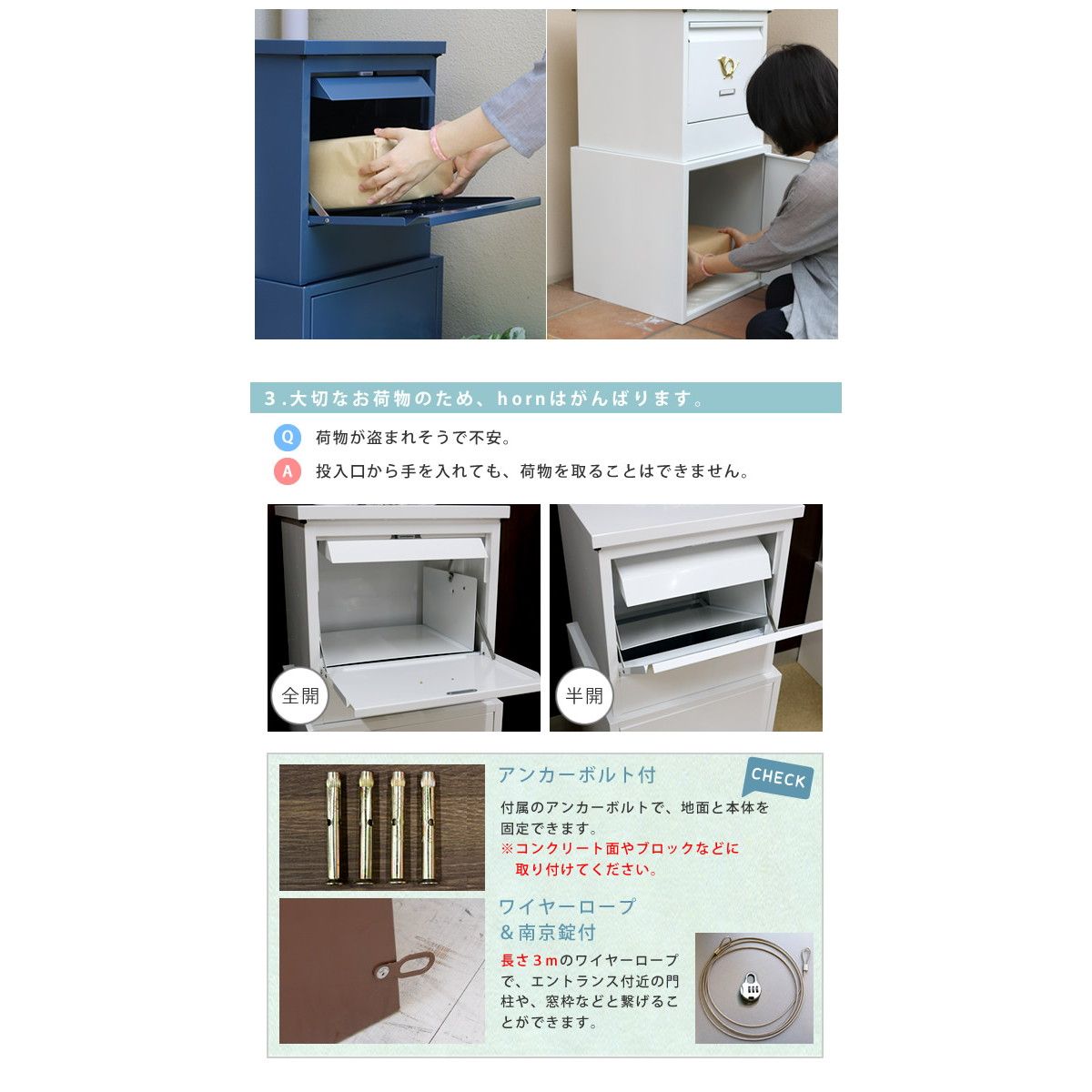 3.大切なお荷物のため、hornはがんばります。

Q 荷物が盗まれそうで不安。

A 投入口から手を入れても、荷物を取ることはできません。

全開

半開

アンカーボルト付

CHECK

付属のアンカーボルトで、地面と本体を固定できます。
※コンクリート面やブロックなどに取り付けてください。

ワイヤーロープ
＆南京錠付

長さ3mのワイヤーロープで、エントランス付近の門柱や、窓枠などと繋げることができます。