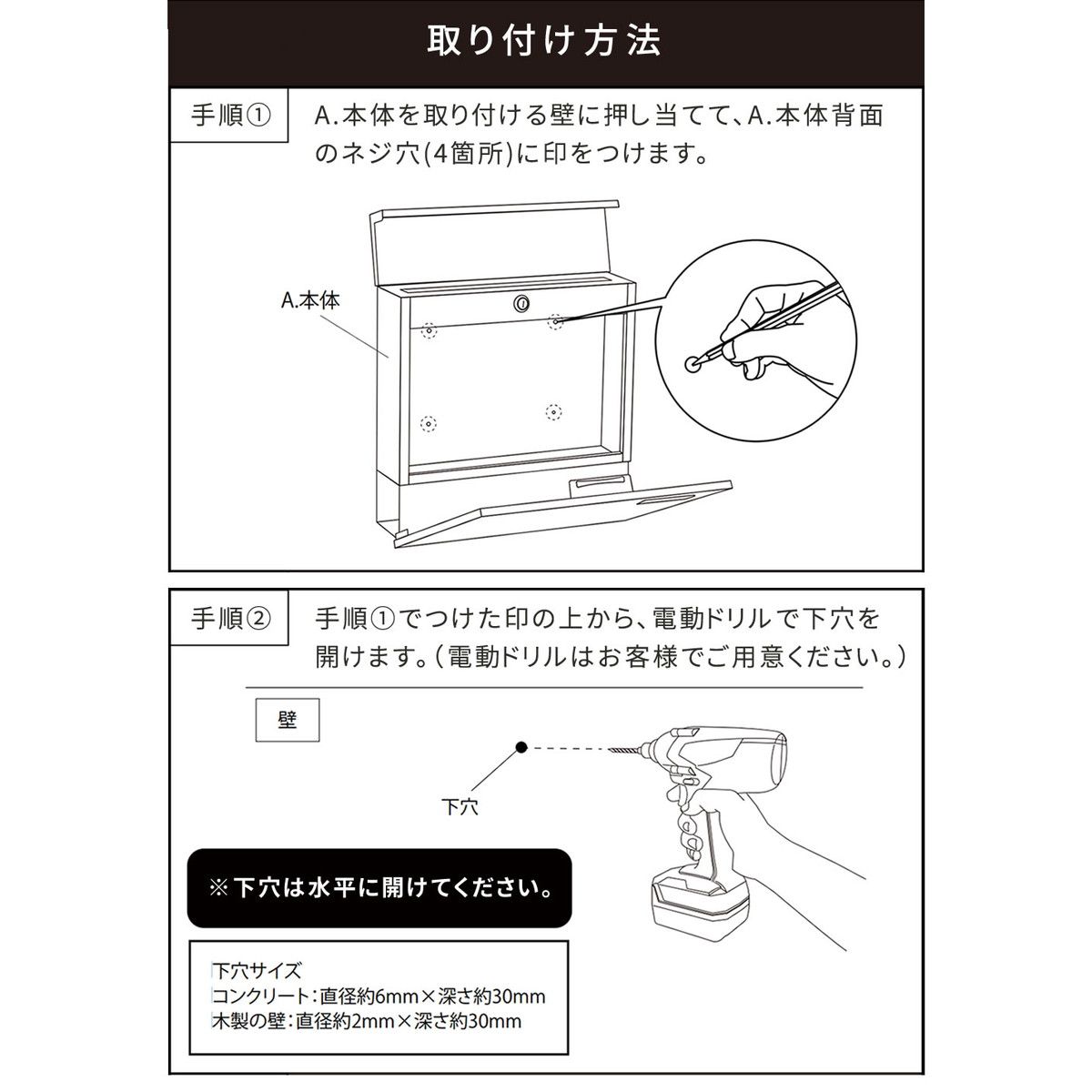 取り付け方法

手順①

A.本体を取り付ける壁に押し当てて、A.本体背面のネジ穴(4箇所)に印をつけます。

A.本体

手順②

手順①でつけた印の上から、電動ドリルで下穴を開けます。(電動ドリルはお客様でご用意ください。)

壁

下穴

※下穴は水平に開けてください。

下穴サイズ
コンクリート:直径約6mm×深さ約30mm
木製の壁:直径約2mm×深さ約30mm