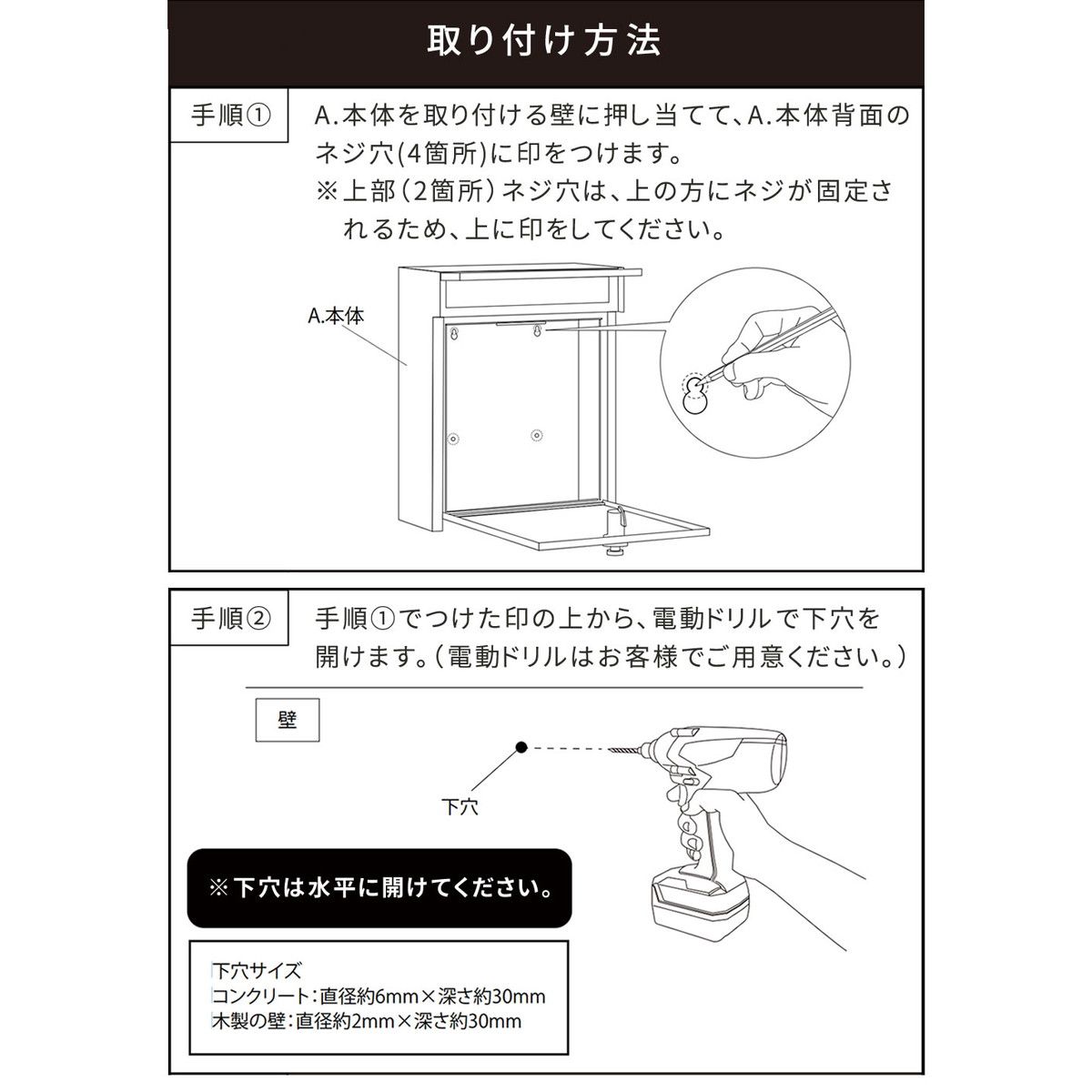 取り付け方法

手順①

A.本体を取り付ける壁に押し当てて、A.本体背面のネジ穴(4箇所)に印をつけます。
※上部(2箇所)ネジ穴は、上の方にネジが固定されるため、上に印をしてください。

A.本体

手順②

手順①でつけた印の上から、電動ドリルで下穴を開けます。(電動ドリルはお客様でご用意ください。)

壁

下穴

※下穴は水平に開けてください。

下穴サイズ
コンクリート:直径約6mm×深さ約30mm
木製の壁:直径約2mm×深さ約30mm