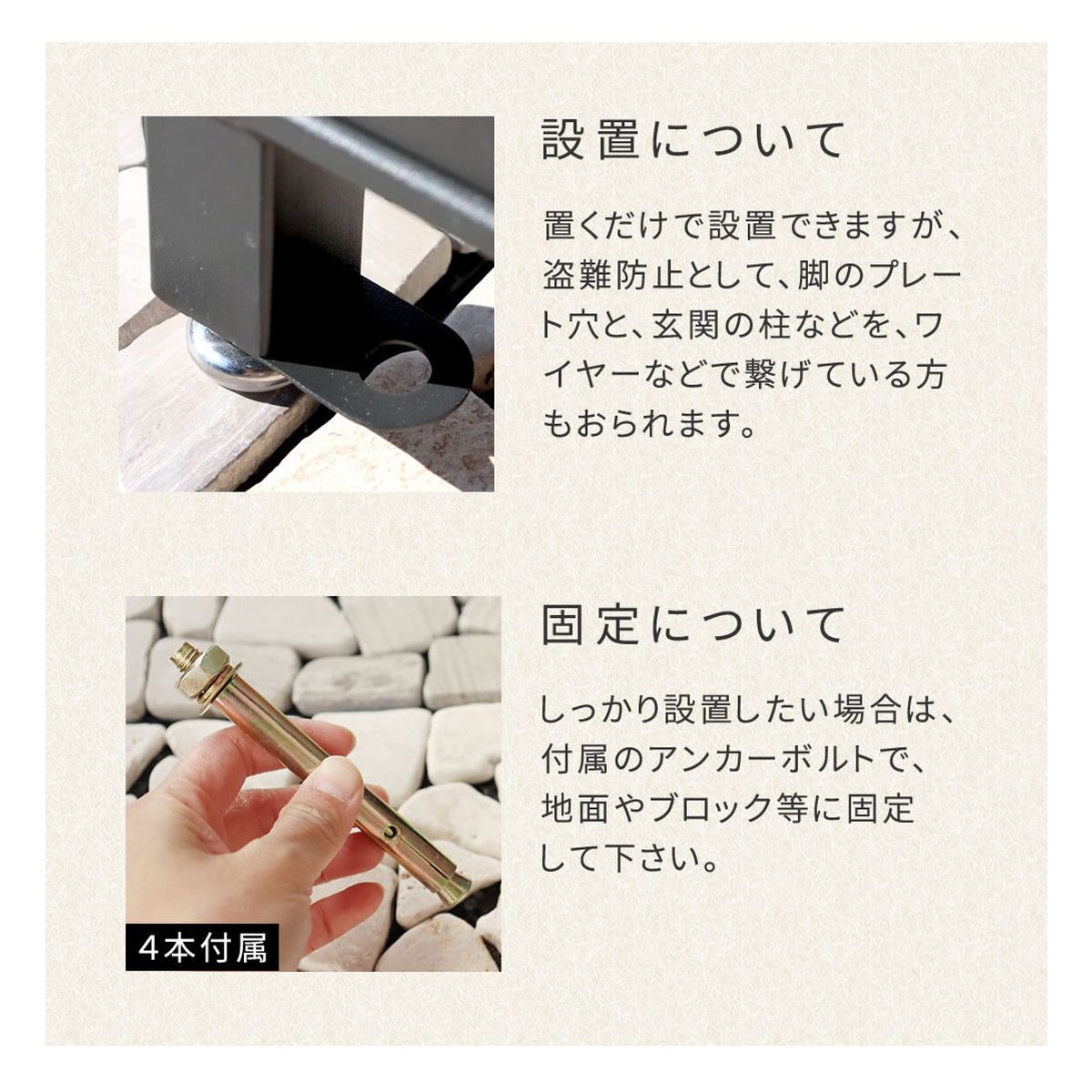 設置について

置くだけで設置できますが、盗難防止として、脚のプレート穴と、玄関の柱などを、ワイヤーなどで繋げている方もおられます。

固定について

しっかり設置したい場合は、付属のアンカーボルトで、地面やブロック等に固定して下さい。

4本付属