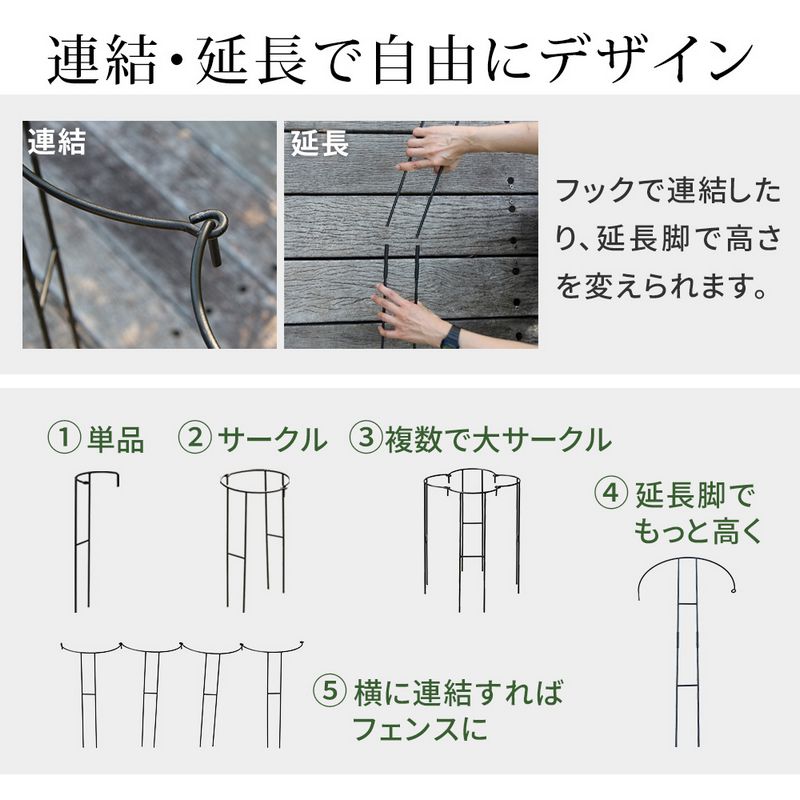 連結・延長で自由にデザイン

連結

延長

フックで連結したり、延長脚で高さを変えられます。

① 単品

② サークル

③ 複数で大サークル

④ 延長脚でもっと高く

⑤ 横に連結すればフェンスに